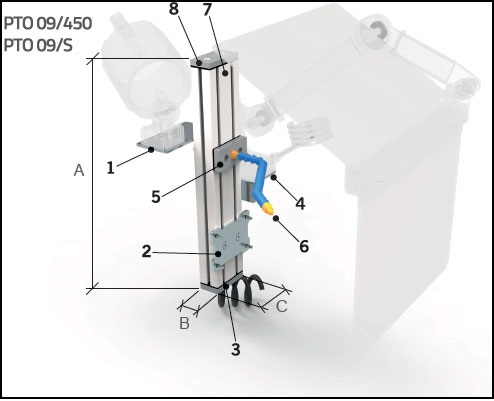 PTO 09/450
PTO 09/S

8
7
A
1
5
4
6
2
B
C
3